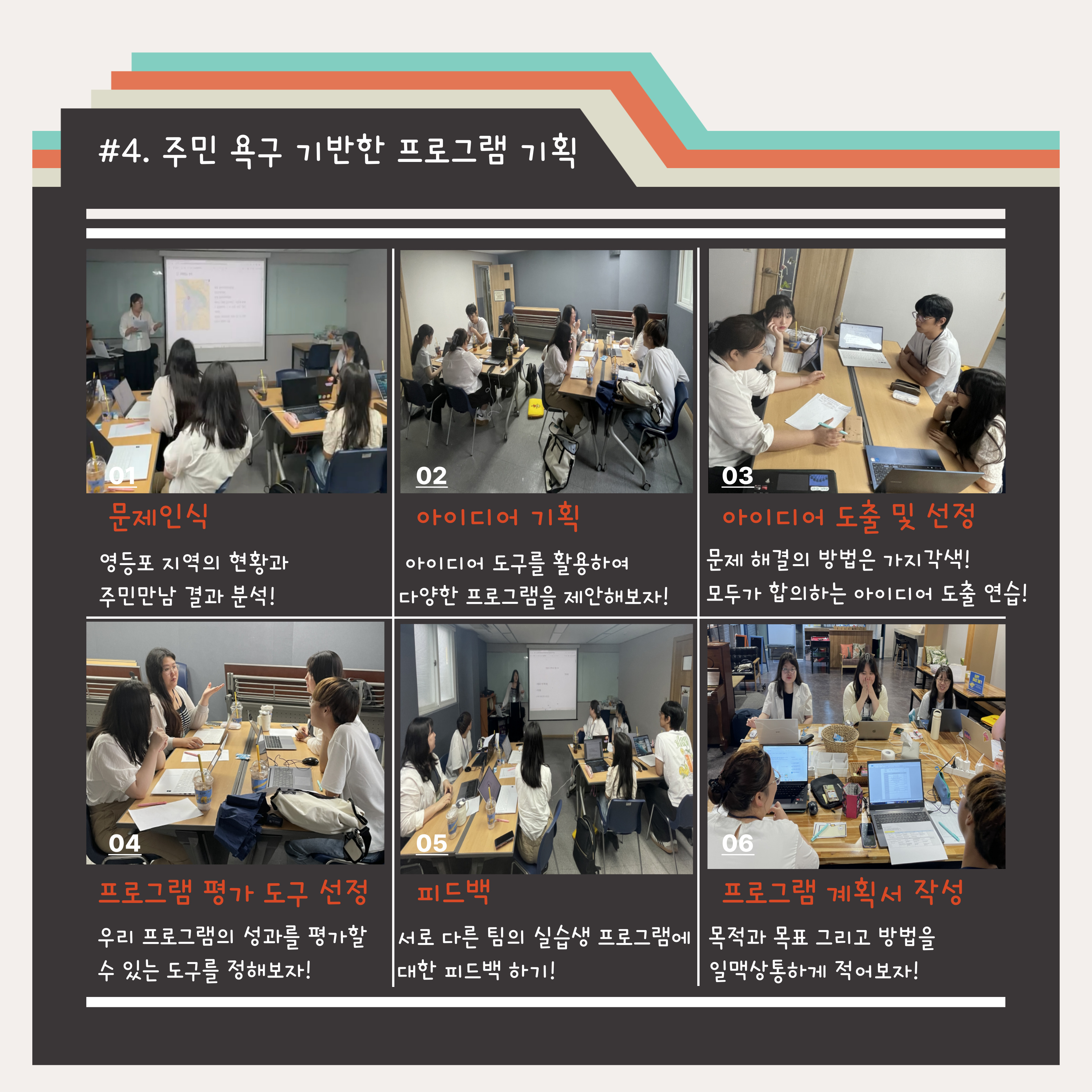 #4. 주민 욕구 기반한 프로그램 기획

01
문제인식
영등포 지역의 현황과 주민만남 결과 분석!

02
아이디어 기획
아이디어 도구를 활용하여 다양한 프로그램을 제안해보자!

03
아이디어 도출 및 선정
문제 해결의 방법은 가지각색! 모두가 합의하는 아이디어 도출 연습!

04
프로그램 평가 도구 선정
우리 프로그램의 성과를 평가할 수 있는 도구를 정해보자!

05
피드백
서로 다른 팀의 실습생 프로그램에 대한 피드백 하기!

06
프로그램 계획서 작성
목적과 목표 그리고 방법을 일맥상통하게 적어보자!